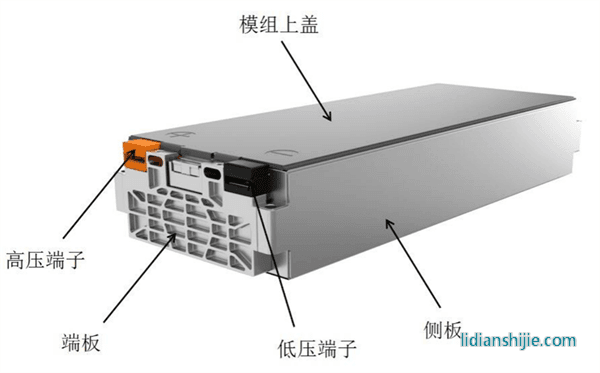 模组上盖

高压端子

端板

低压端子

侧板

lidianshijie.com